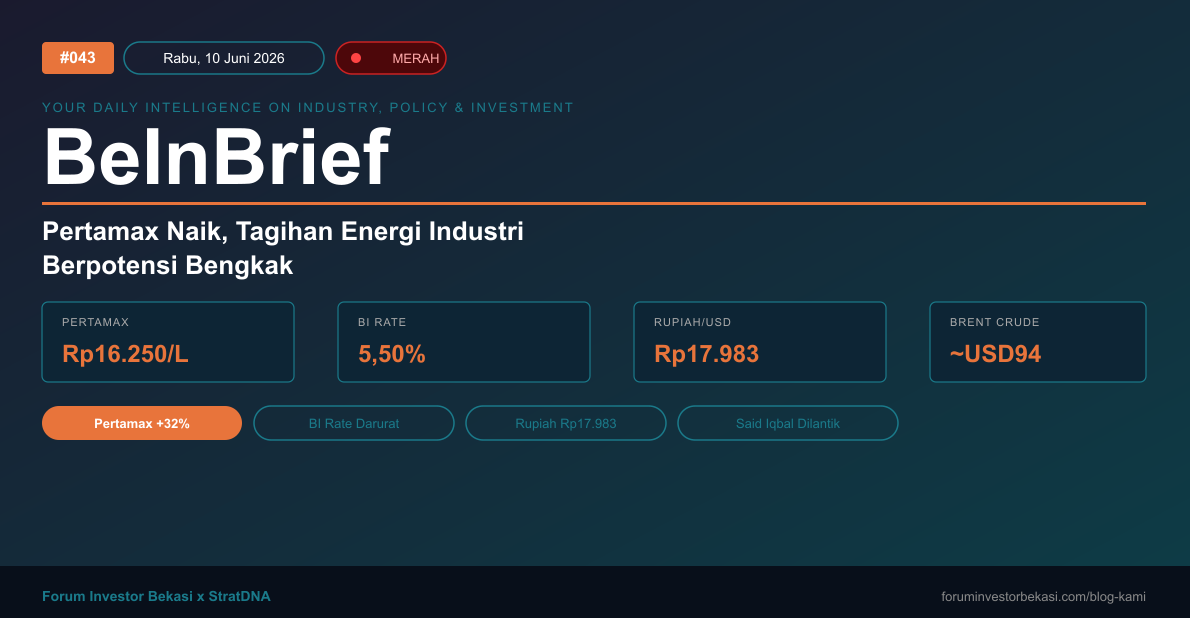 #043

Rabu, 10 Juni 2026

MERAH

YOUR DAILY INTELLIGENCE ON INDUSTRY, POLICY & INVESTMENT

BeInBrief

Pertamax Naik, Tagihan Energi Industri Berpotensi Bengkak

PERTAMAX
Rp16.250/L

BI RATE
5,50%

RUPIAH/USD
Rp17.983

BRENT CRUDE
~USD94

Pertamax +32%

BI Rate Darurat

Rupiah Rp17.983

Said Iqbal Dilantik

Forum Investor Bekasi x StratDNA

foruminvestorbekasi.com/blog-kami